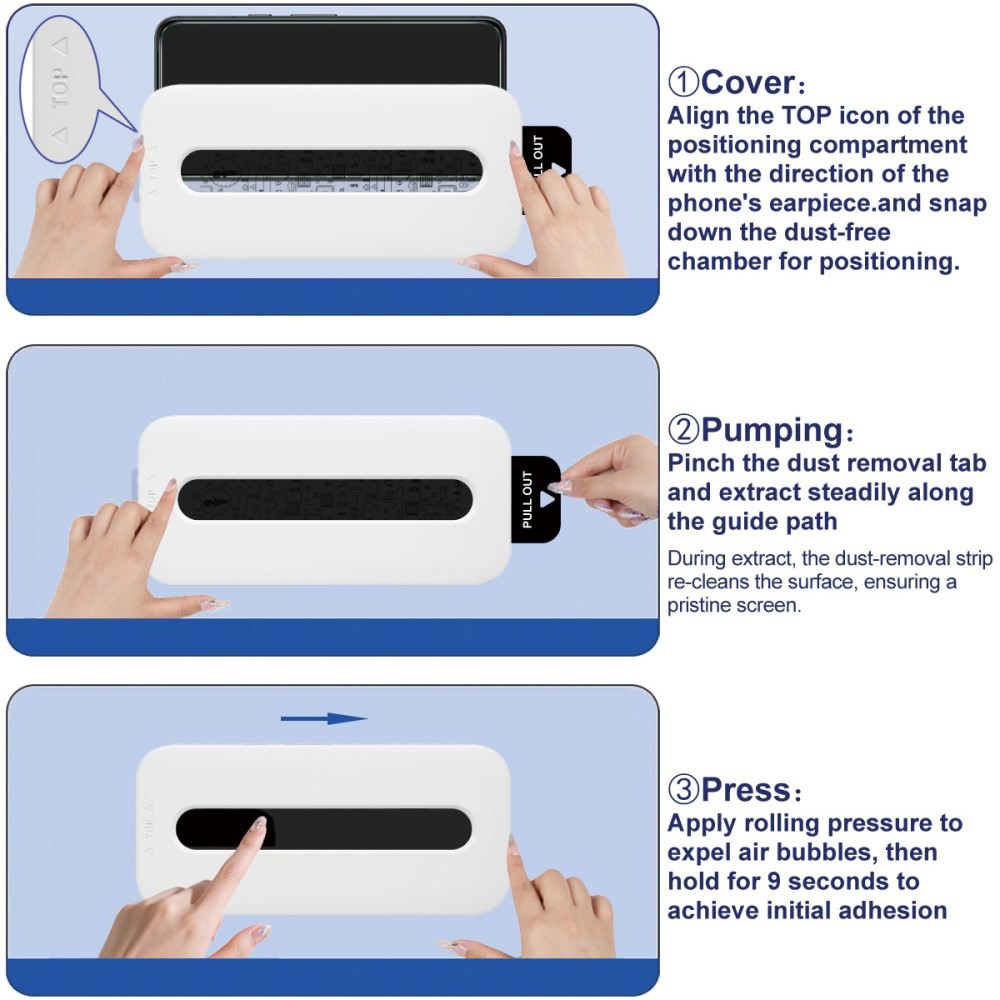 TOP

PULL OUT

①Cover:
Align the TOP icon of the positioning compartment with the direction of the phone's earpiece.and snap down the dust-free chamber for positioning.

TOP

PULL OUT

②Pumping:
Pinch the dust removal tab and extract steadily along the guide path

During extract, the dust-removal strip re-cleans the surface, ensuring a pristine screen.

TOP

③Press:
Apply rolling pressure to expel air bubbles, then hold for 9 seconds to achieve initial adhesion