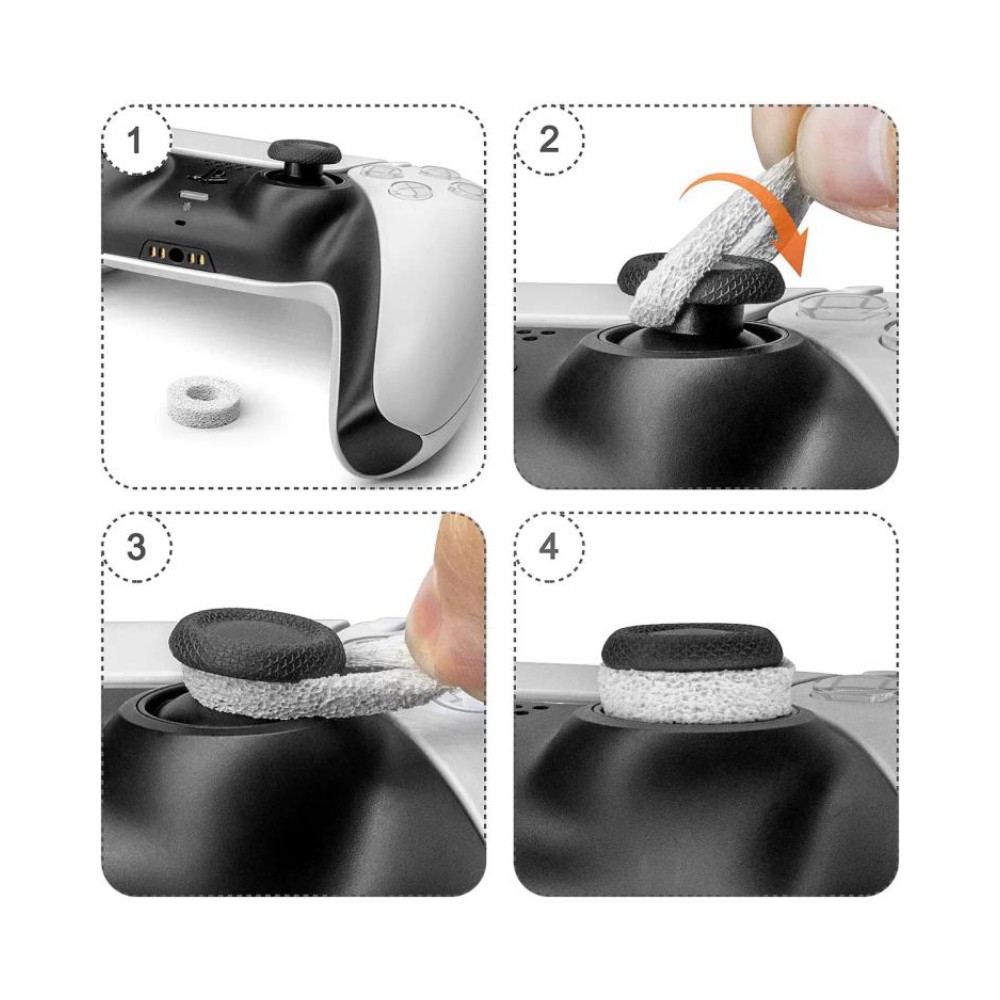 1

2

3

4